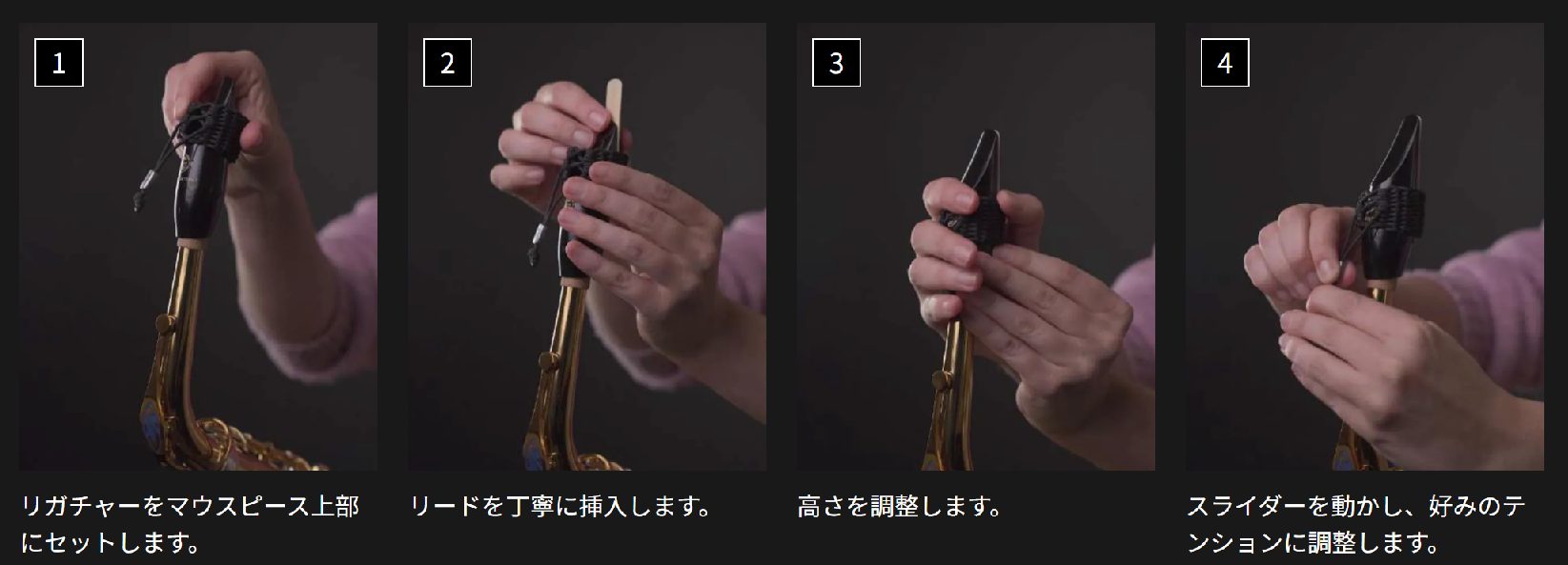 1

リガチャーをマウスピース上部にセットします。

2

リードを丁寧に挿入します。

3

高さを調整します。

4

スライダーを動かし、好みのテンションに調整します。